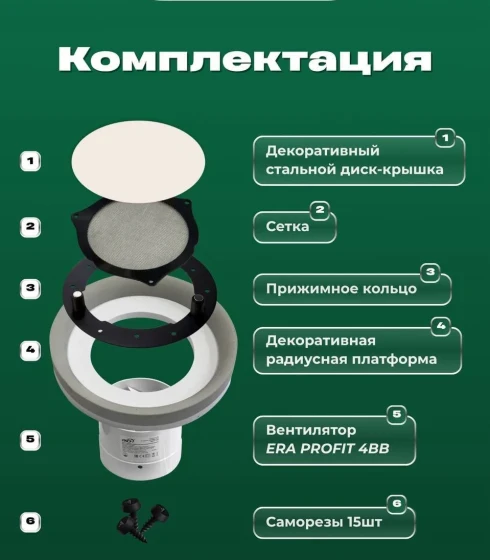 Комплектация

1

2

3

4

5

6

1
Декоративный стальной диск-крышка

2
Сетка

3
Прижимное кольцо

4
Декоративная радиусная платформа

5
Вентилятор
ERA PROFIT 4BB

6
Саморезы 15шт